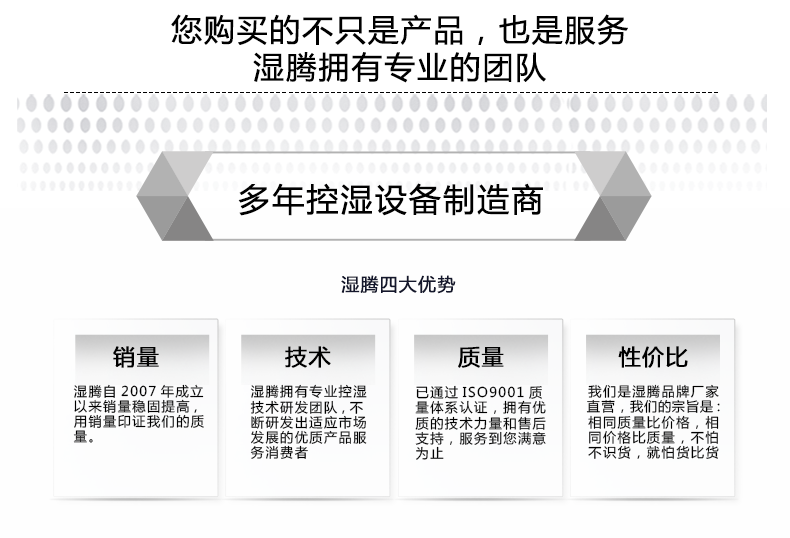 您购买的不只是产品，也是服务
湿腾拥有专业的团队

多年控湿设备制造商

湿腾四大优势

销量

湿腾自2007年成立以来销量稳固提高，用销量印证我们的质量。

技术

湿腾拥有专业控湿技术研发团队，不断研发出适应市场发展的优质产品服务消费者

质量

已通过ISO9001质量体系认证，拥有优质的技术力量和售后支持，服务到您满意为止

性价比

我们是湿腾品牌厂家直营，我们的宗旨是：相同质量比价格，相同价格比质量，不怕不识货，就怕货比货